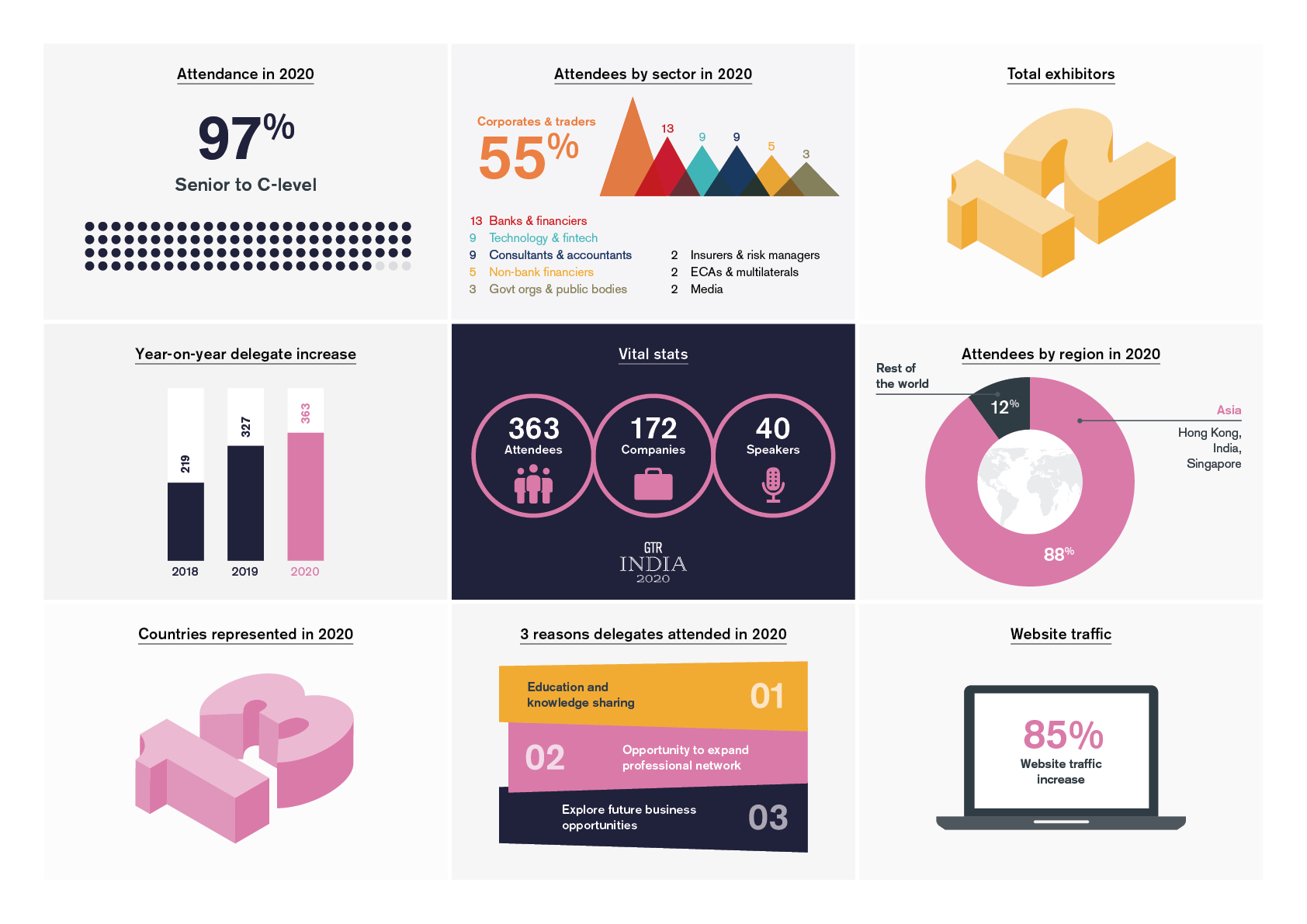 Attendance in 2020

97%

Senior to C-level

Attendees by sector in 2020

Corporates & traders

55%

13 9 9 5 3

13 Banks & financiers
9 Technology & fintech
9 Consultants & accountants
5 Non-bank financiers
3 Govt orgs & public bodies

2 Insurers & risk managers
2 ECAs & multilaterals
2 Media

Total exhibitors

12

Year-on-year delegate increase

219
327
363

2018 2019 2020

Vital stats

363 Attendees

172 Companies

40 Speakers

GTR
INDIA
2020

Attendees by region in 2020

Rest of the world

12%

Asia
Hong Kong, India, Singapore

88%

Countries represented in 2020

13

3 reasons delegates attended in 2020

Education and knowledge sharing 01

02 Opportunity to expand professional network

Explore future business opportunities 03

Website traffic

85%
Website traffic increase