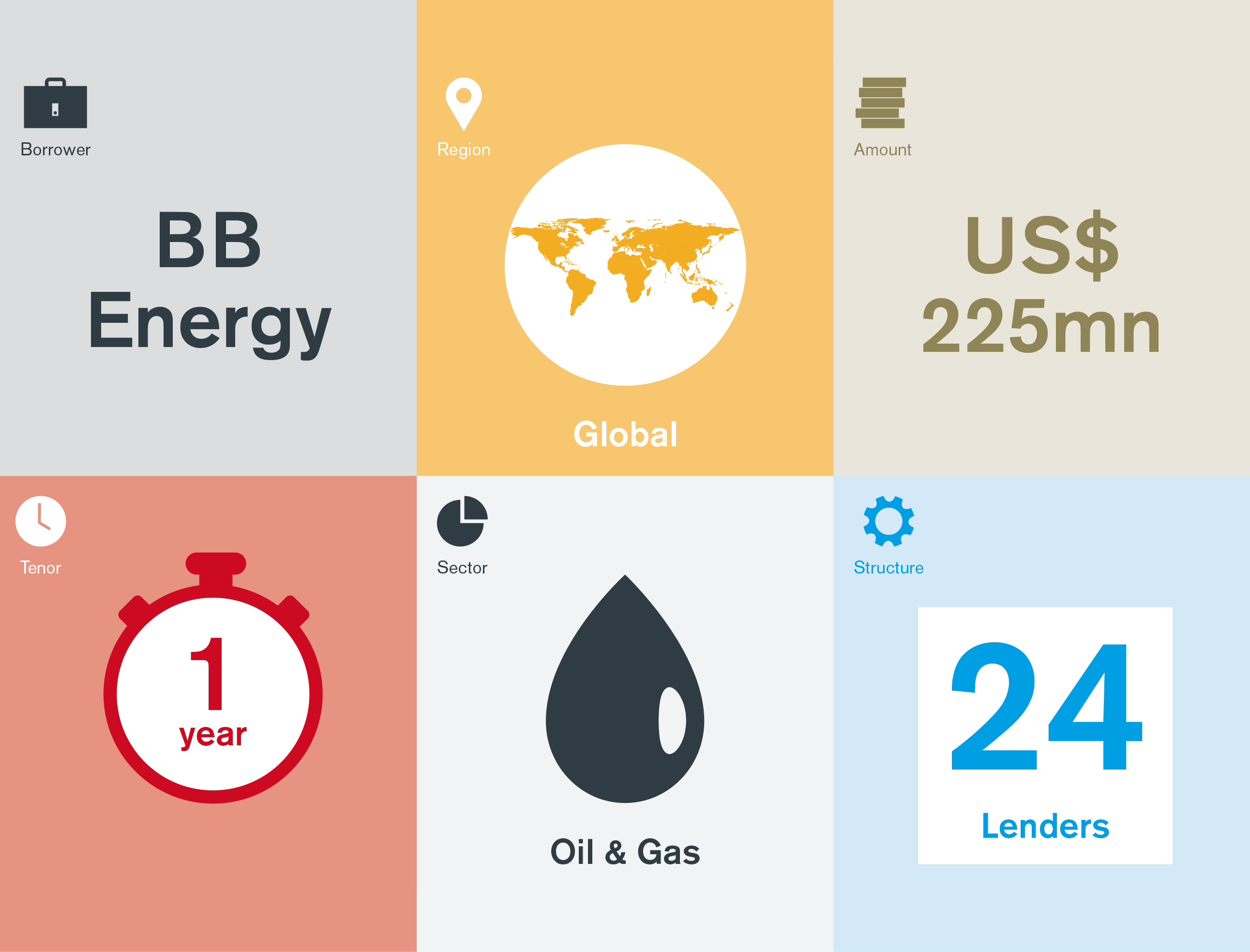 Borrower

BB Energy

Region

Global

Amount

US$ 225mn

Tenor

1 year

Sector

Oil & Gas

Structure

24

Lenders