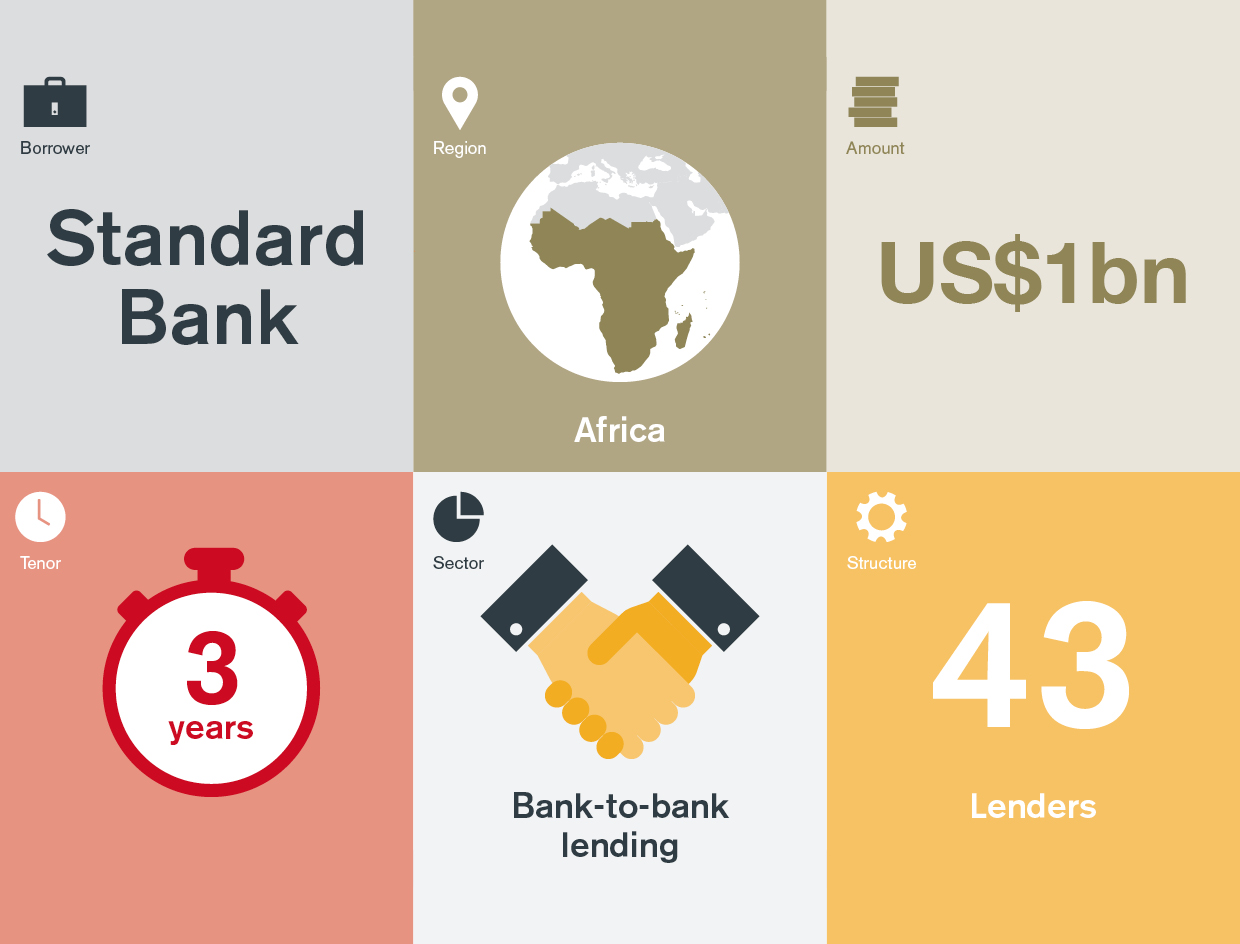 Borrower

Standard Bank

Region

Africa

Amount

US$1bn

Tenor

3 years

Sector

Bank-to-bank lending

Structure

43

Lenders