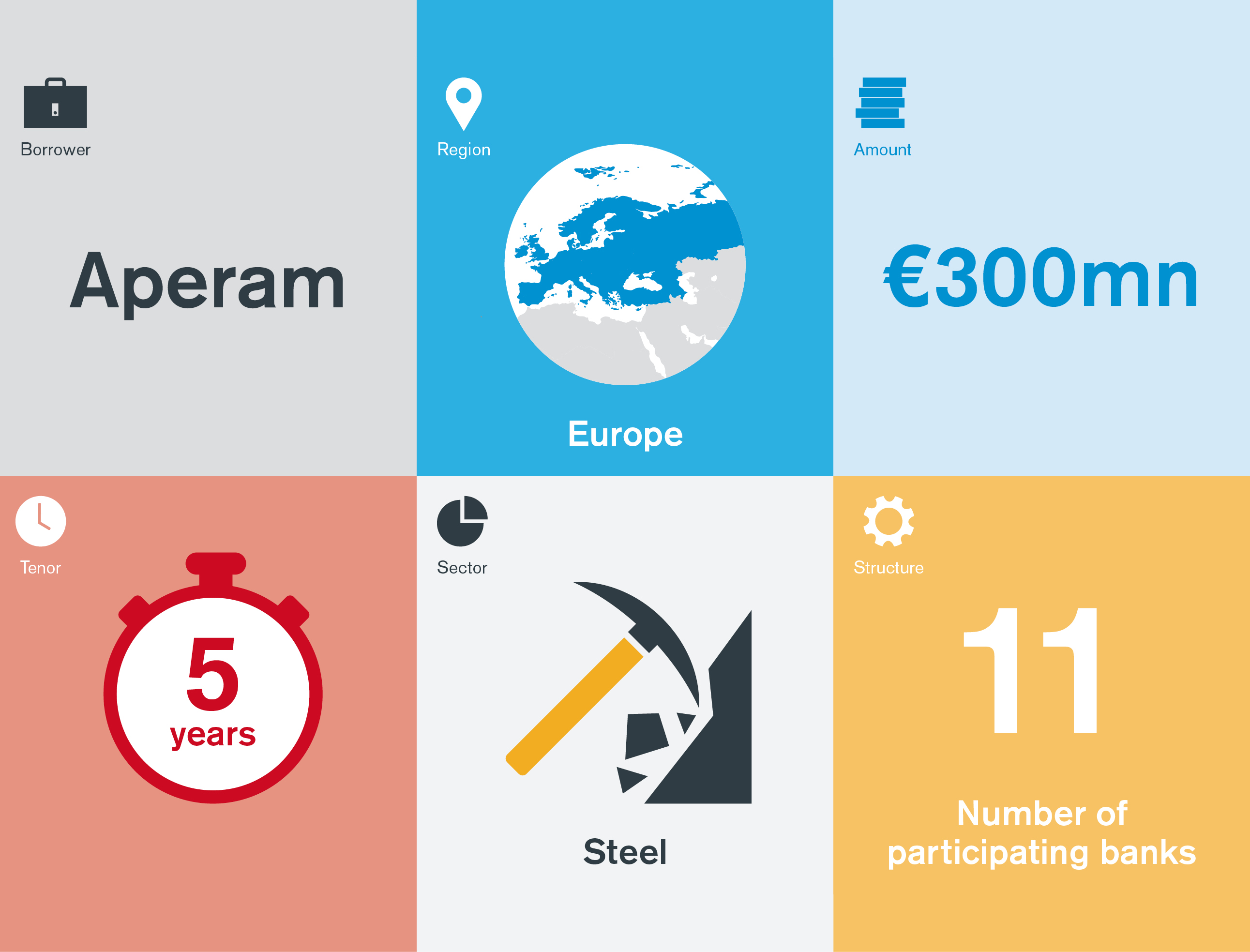 Borrower

Aperam

Region

Europe

Amount

€300mn

Tenor

5
years

Sector

Steel

Structure

11

Number of participating banks