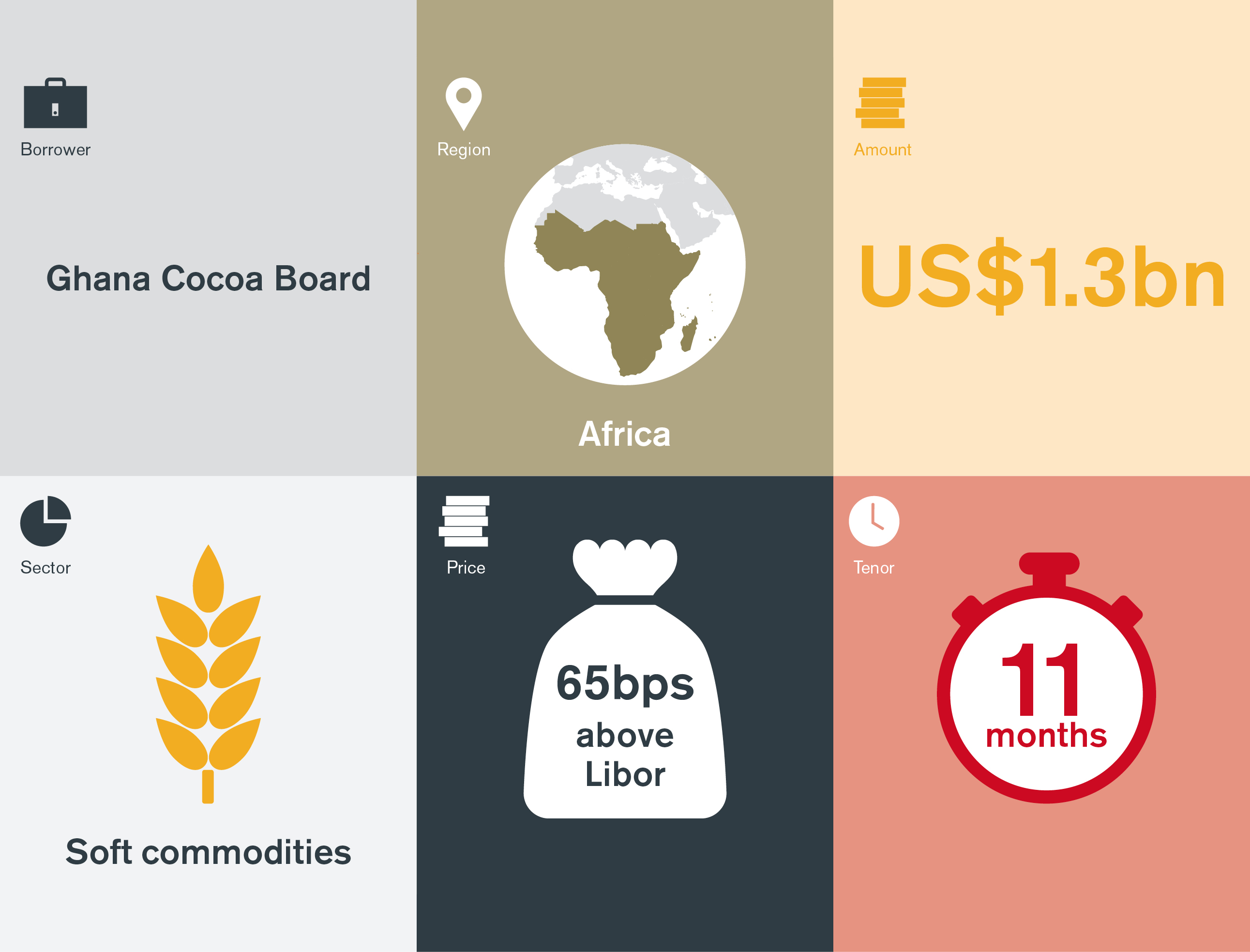 Borrower

Ghana Cocoa Board

Region

Africa

Amount

US$1.3bn

Sector

Soft commodities

Price

65bps above Libor

Tenor

11 months